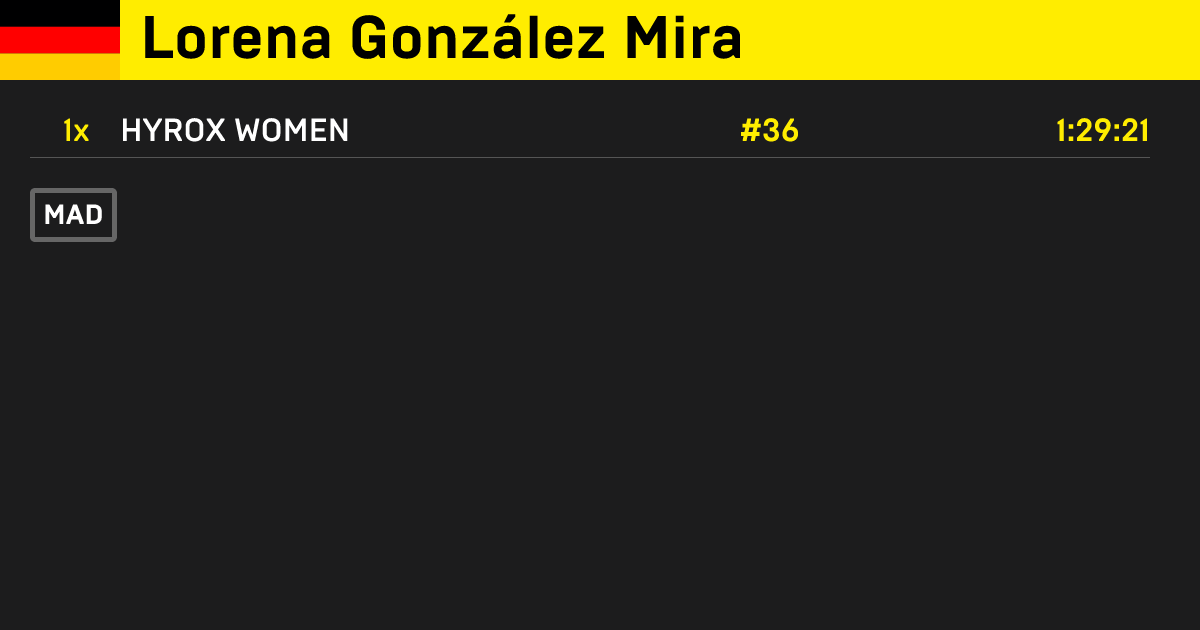 Lorena González Mira

1x HYROX WOMEN #36 1:29:21

MAD