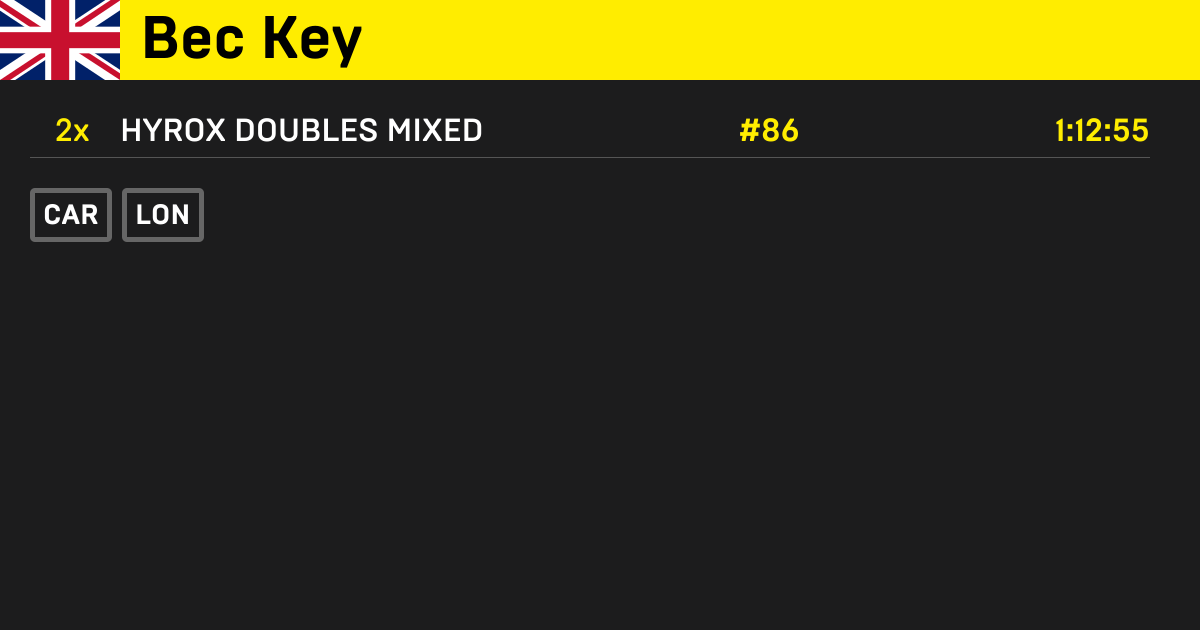 Bec Key

2x HYROX DOUBLES MIXED #86 1:12:55

CAR LON